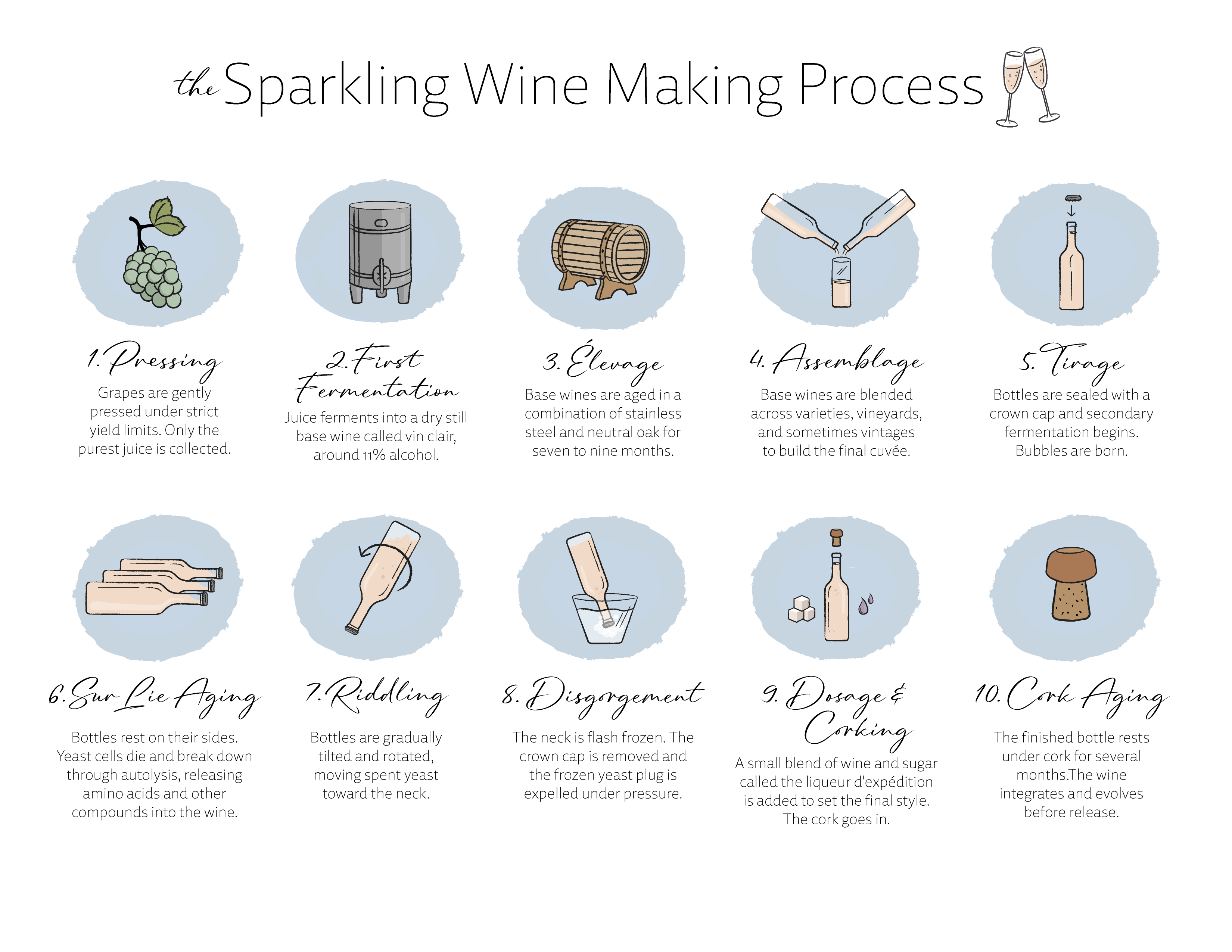 the Sparkling Wine Making Process

1. Pressing
Grapes are gently pressed under strict yield limits. Only the purest juice is collected.

2. First Fermentation
Juice ferments into a dry still base wine called vin clair, around 11% alcohol.

3. Élevage
Base wines are aged in a combination of stainless steel and neutral oak for seven to nine months.

4. Assemblage
Base wines are blended across varieties, vineyards, and sometimes vintages to build the final cuvée.

5. Tirage
Bottles are sealed with a crown cap and secondary fermentation begins. Bubbles are born.

6. Sur Lie Aging
Bottles rest on their sides. Yeast cells die and break down through autolysis, releasing amino acids and other compounds into the wine.

7. Riddling
Bottles are gradually tilted and rotated, moving spent yeast toward the neck.

8. Disgorgement
The neck is flash frozen. The crown cap is removed and the frozen yeast plug is expelled under pressure.

9. Dosage & Corking
A small blend of wine and sugar called the liqueur d'expédition is added to set the final style. The cork goes in.

10. Cork Aging
The finished bottle rests under cork for several months.The wine integrates and evolves before release.