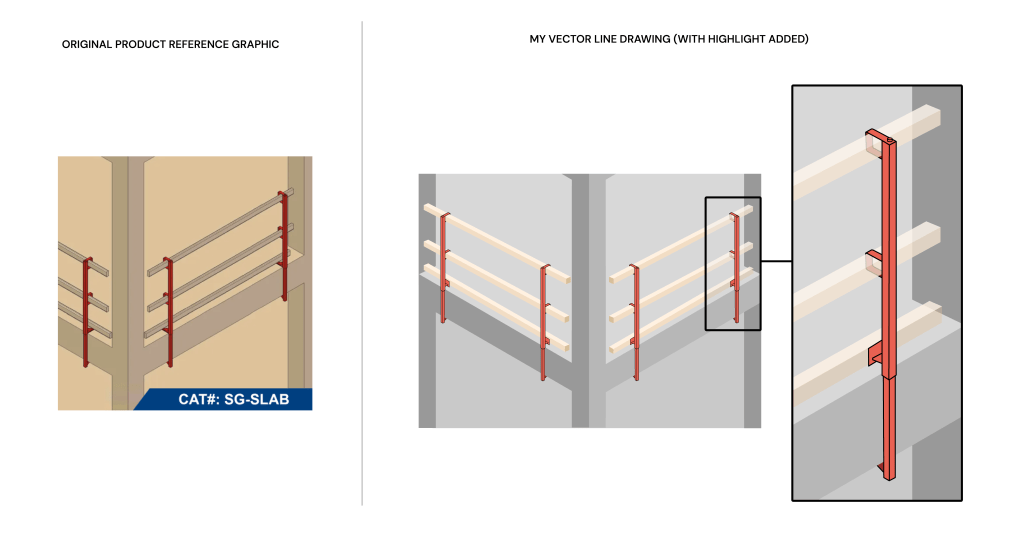 ORIGINAL PRODUCT REFERENCE GRAPHIC

CAT#: SG-SLAB

MY VECTOR LINE DRAWING (WITH HIGHLIGHT ADDED)